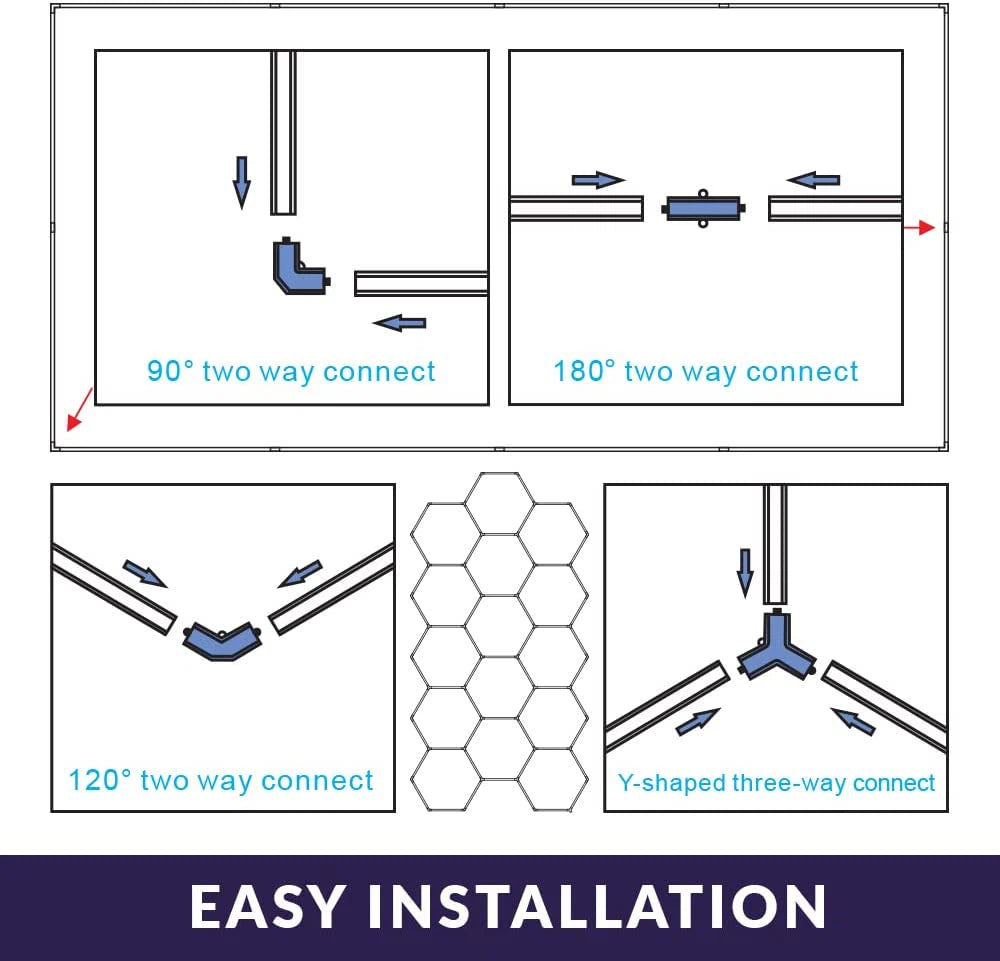 90° two way connect

180° two way connect

120° two way connect

Y-shaped three-way connect

EASY INSTALLATION